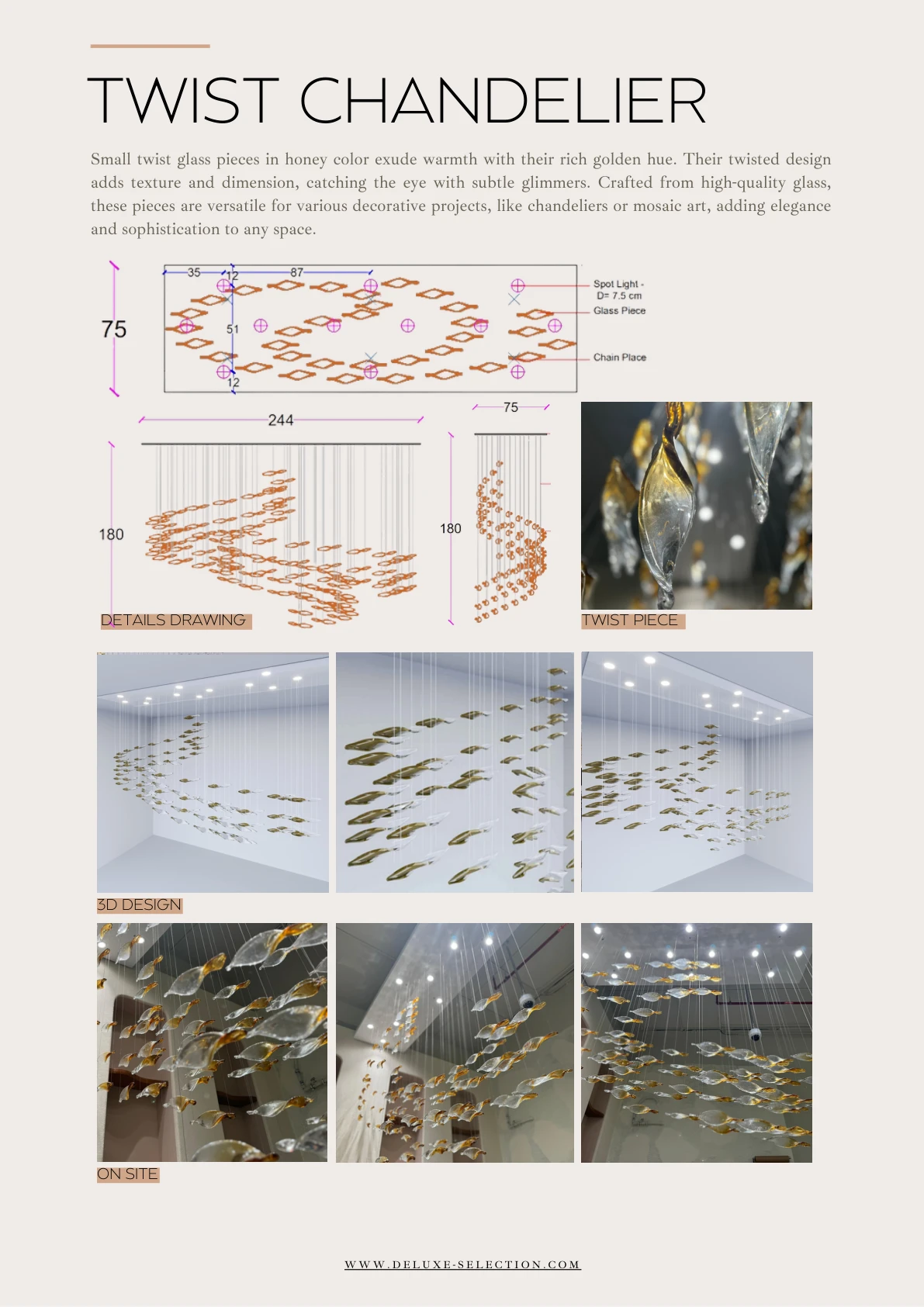 TWIST CHANDELIER

Small twist glass pieces in honey color exude warmth with their rich golden hue. Their twisted design adds texture and dimension, catching the eye with subtle glimmers. Crafted from high-quality glass, these pieces are versatile for various decorative projects, like chandeliers or mosaic art, adding elegance and sophistication to any space.

75

35

12

87

51

12

Spot Light - D= 7.5 cm

Glass Piece

Chain Place

244

180

75

180

DETAILS DRAWING

TWIST PIECE

3D DESIGN

ON SITE

WWW.DELUXE-SELECTION.COM