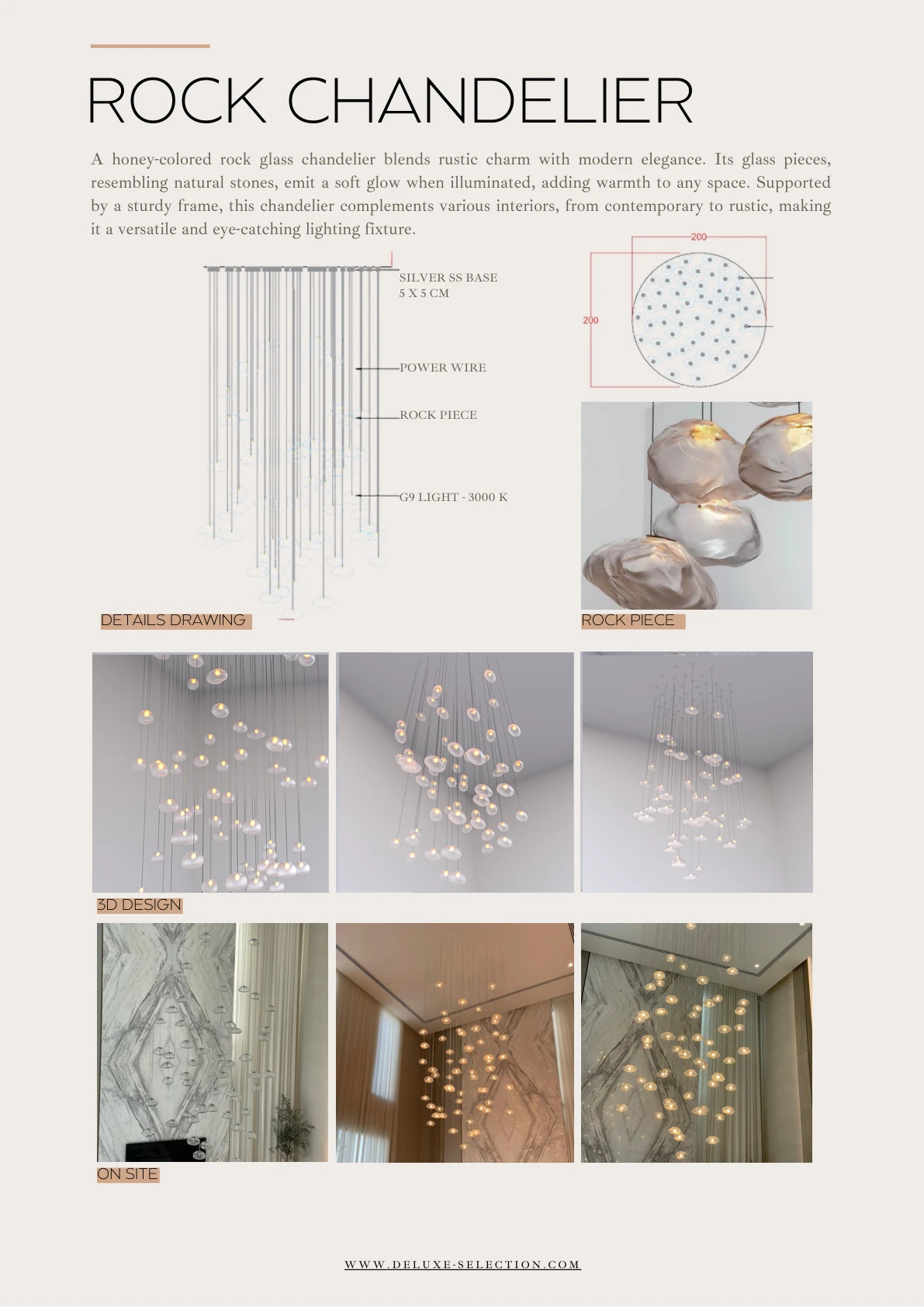 ROCK CHANDELIER

A honey-colored rock glass chandelier blends rustic charm with modern elegance. Its glass pieces, resembling natural stones, emit a soft glow when illuminated, adding warmth to any space. Supported by a sturdy frame, this chandelier complements various interiors, from contemporary to rustic, making it a versatile and eye-catching lighting fixture.

SILVER SS BASE
5 X 5 CM

POWER WIRE

ROCK PIECE

G9 LIGHT - 3000 K

200

200

DETAILS DRAWING

ROCK PIECE

3D DESIGN

ON SITE

WWW.DELUXE-SELECTION.COM